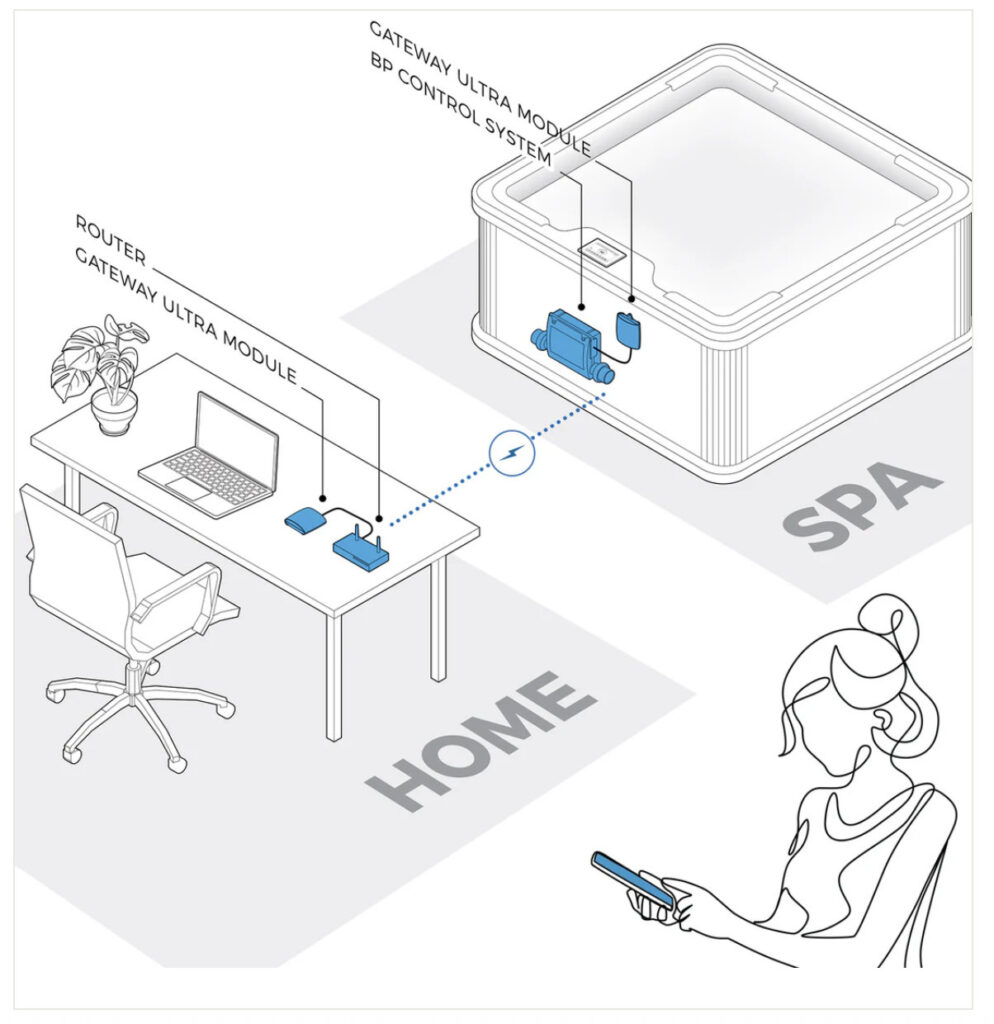 GATEWAY ULTRA MODULE
BP CONTROL SYSTEM

ROUTER
GATEWAY ULTRA MODULE

SPA

HOME